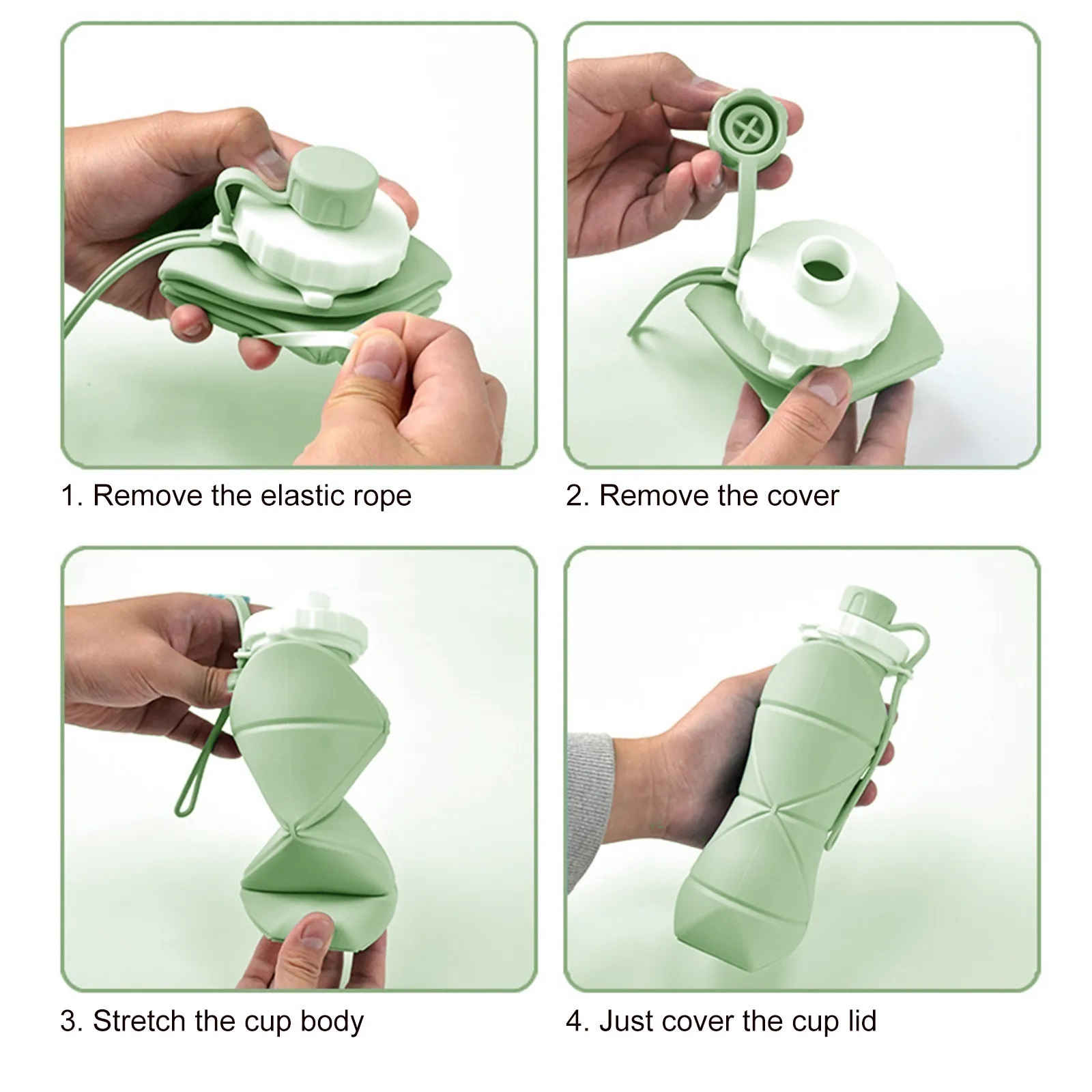 1. Remove the elastic rope

2. Remove the cover

3. Stretch the cup body

4. Just cover the cup lid