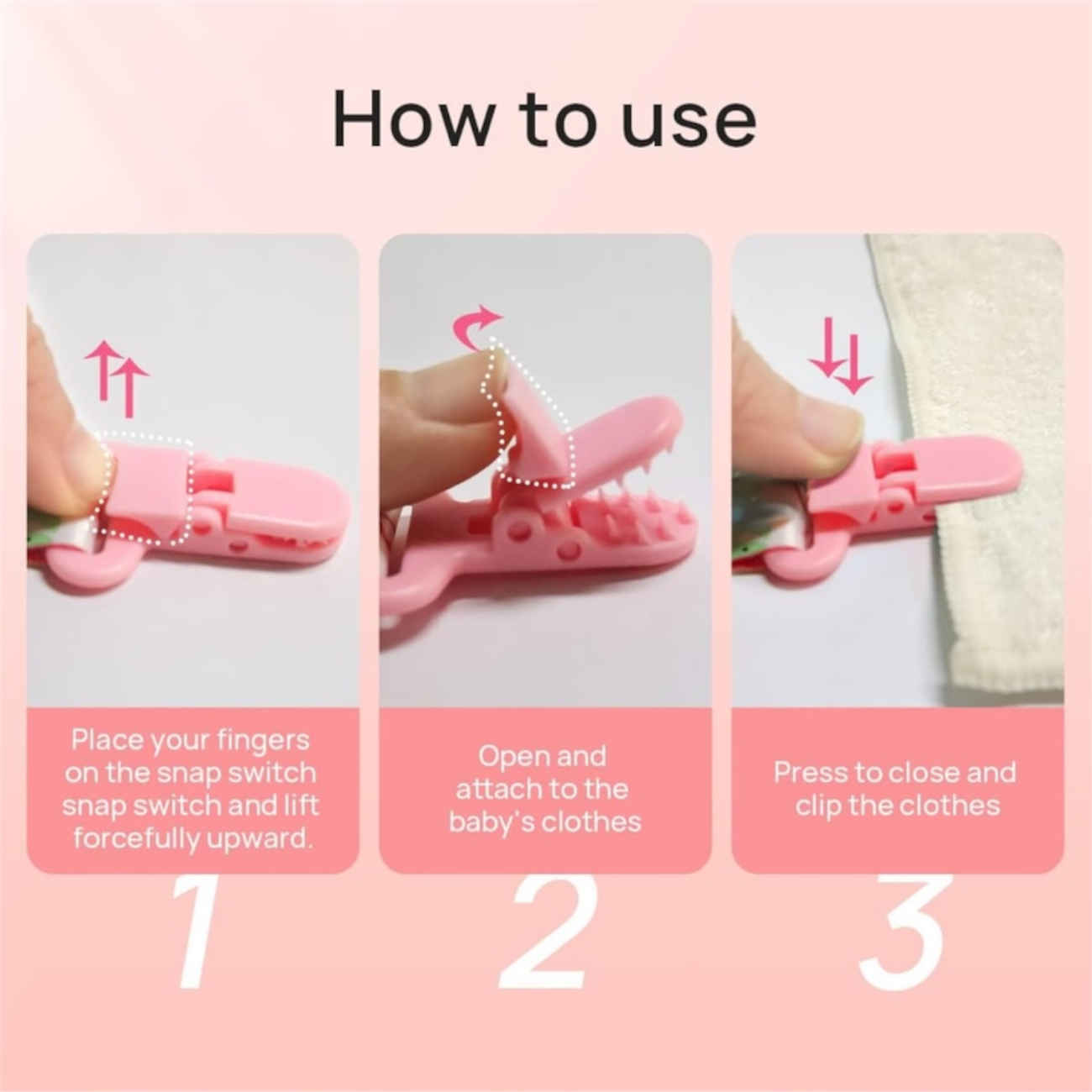 How to use

Place your fingers on the snap switch snap switch and lift forcefully upward.

1

Open and attach to the baby's clothes

2

Press to close and clip the clothes

3