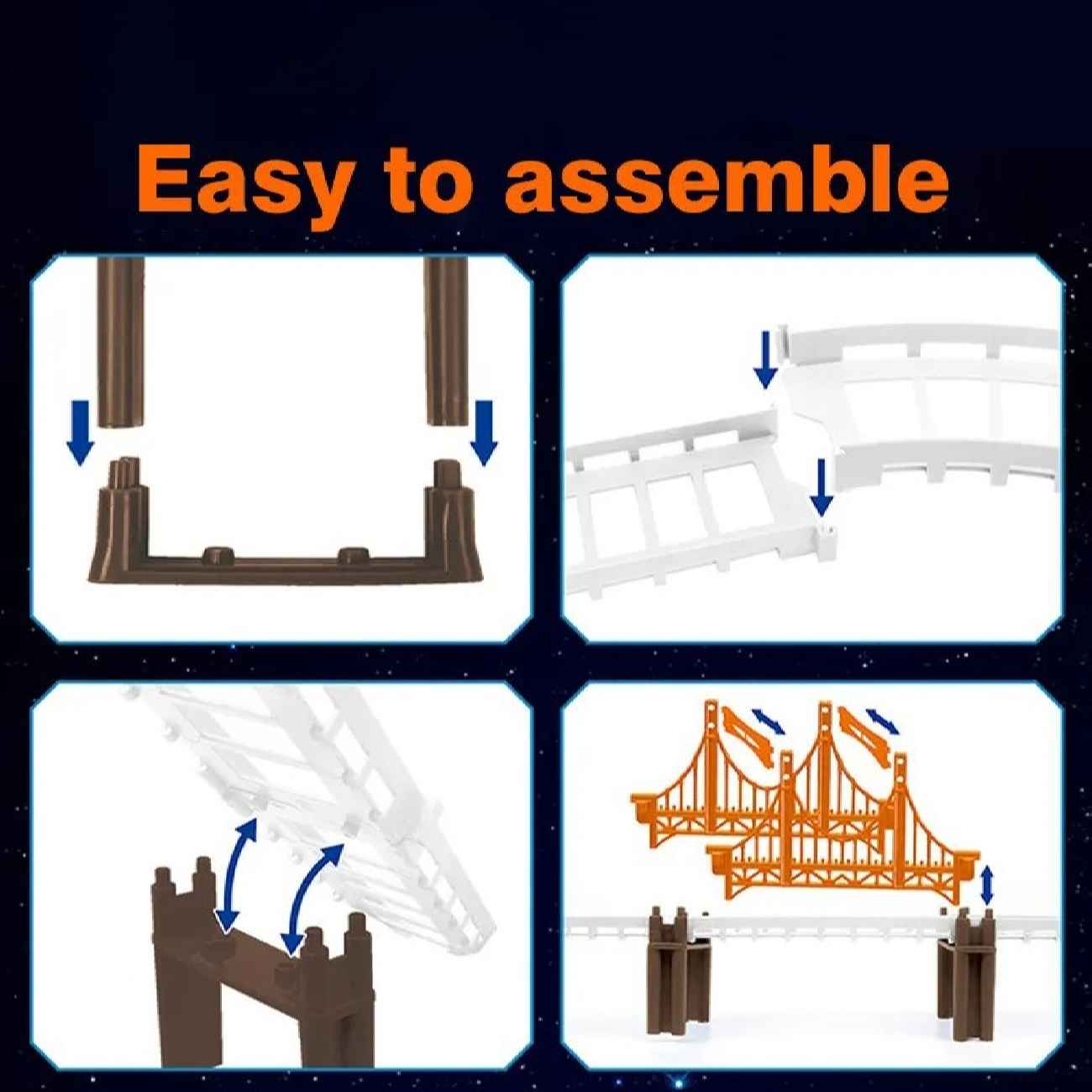 Easy to assemble