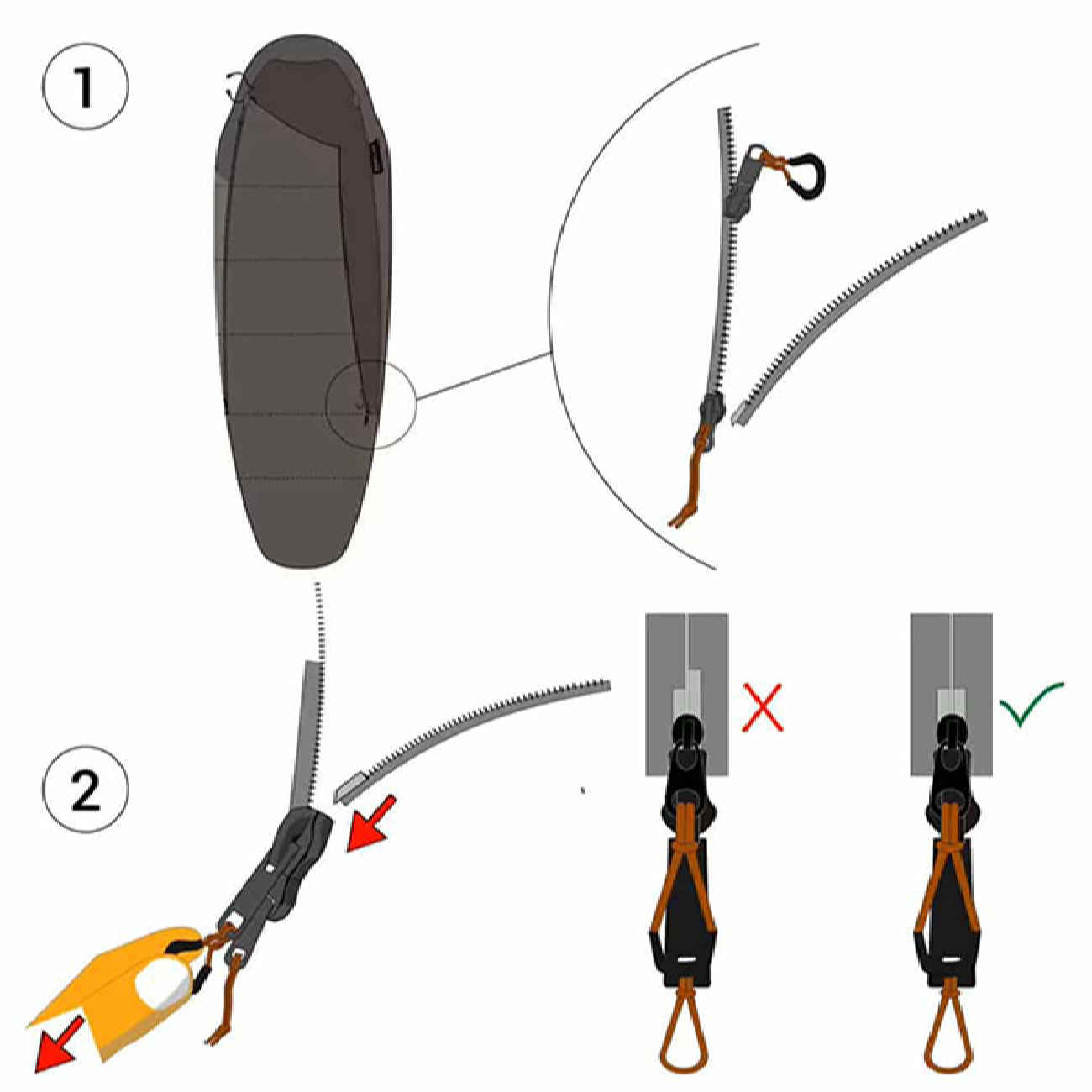 1

2